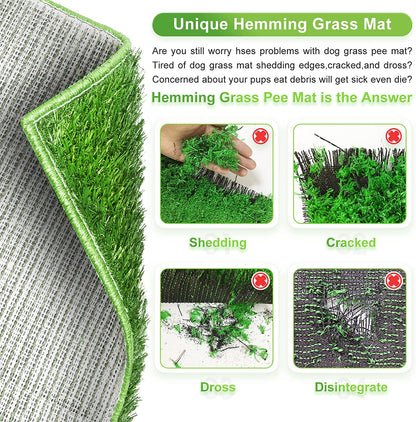 Unique Hemming Grass Mat

Are you still worry hses problems with dog grass pee mat? Tired of dog grass mat shedding edges,cracked,and dross? Concerned about your pups eat debris will get sick even die?

Hemming Grass Pee Mat is the Answer

Shedding

Cracked

Dross

Disintegrate